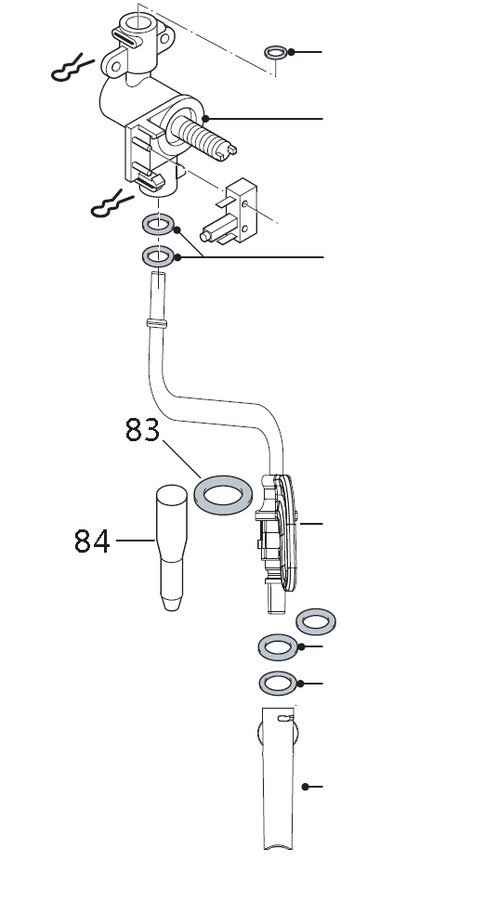 83

84